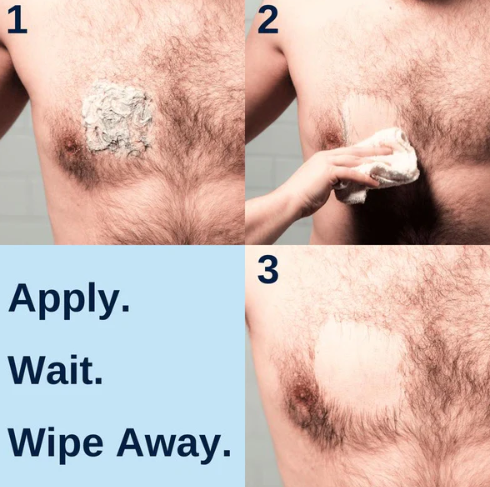 1

2

Apply.

Wait.

Wipe Away.

3